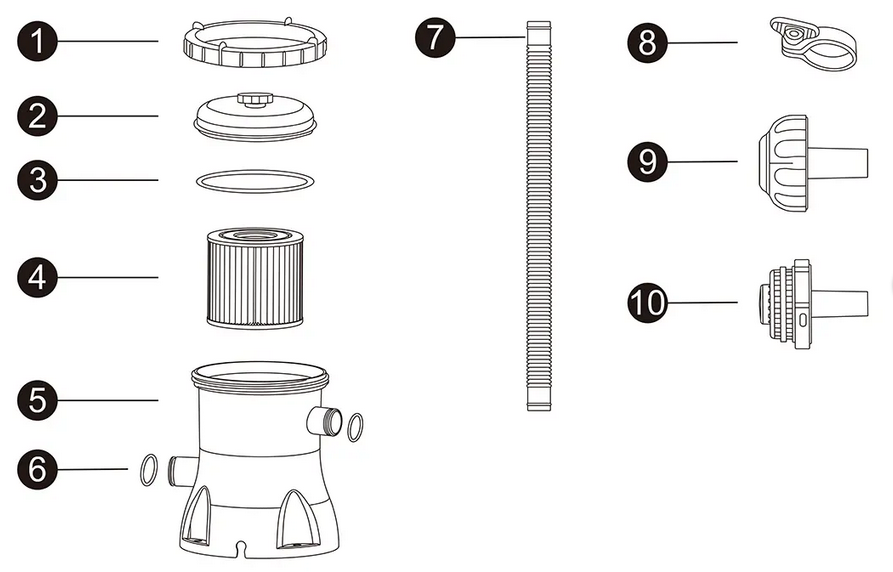 1
2
3
4
5
6
7
8
9
10