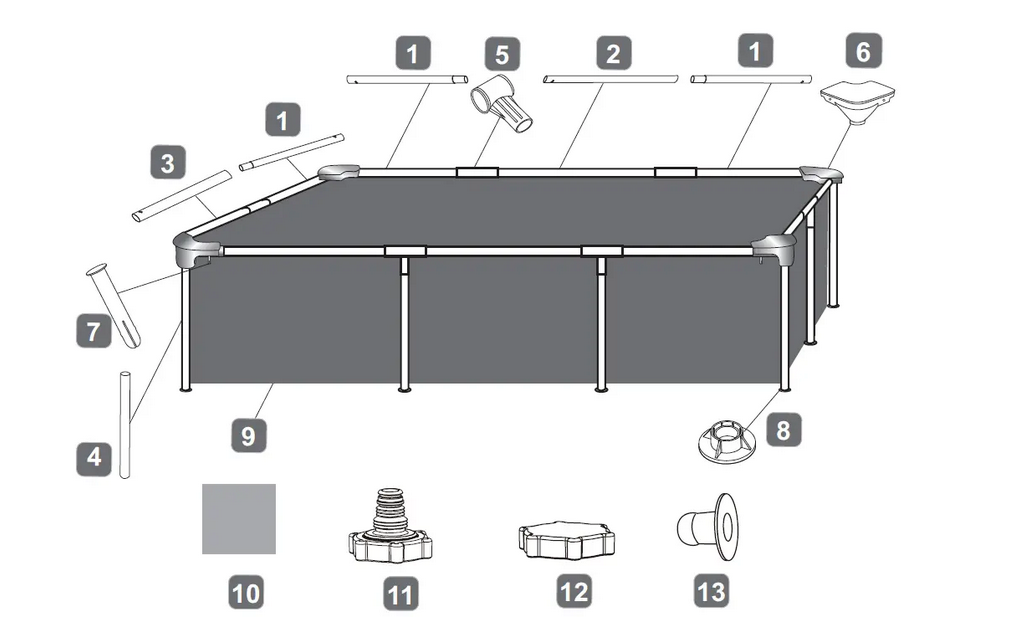 1
5
2
1
6
1
3
7
4
9
8
10
11
12
13