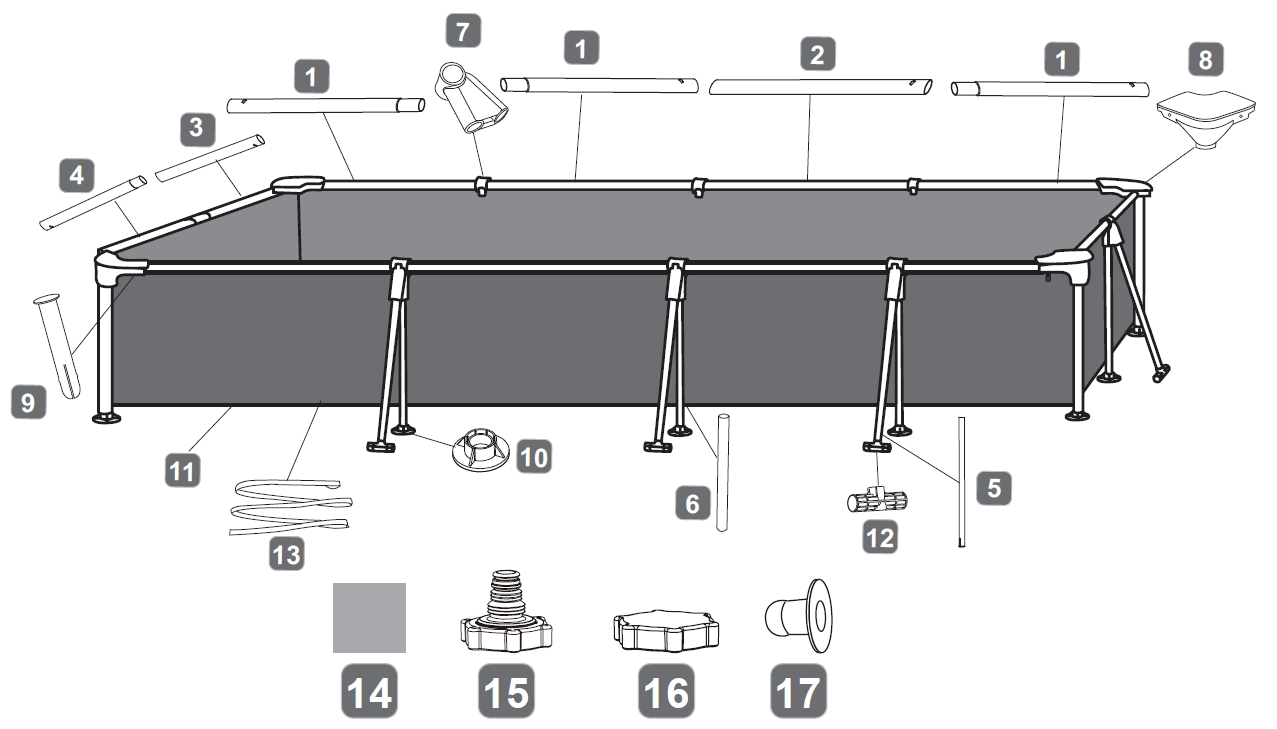 7
1
1
2
1
8
3
4
9
11
10
6
5
12
13
14
15
16
17