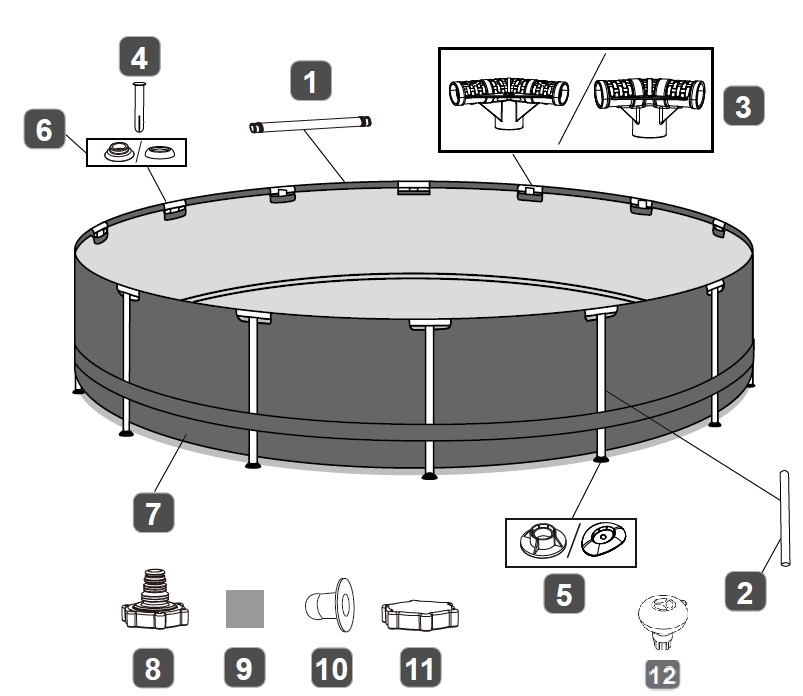 4
1
3
6
7
5
2
8
9
10
11
12